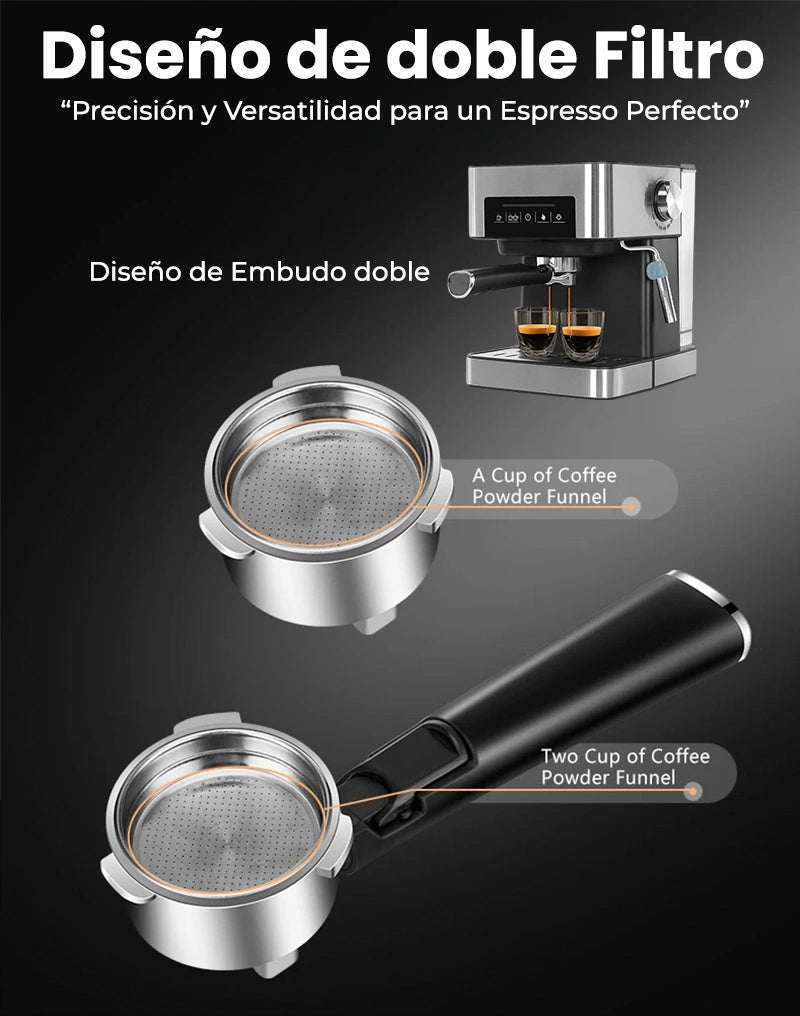 Diseño de doble Filtro
“Precisión y Versatilidad para un Espresso Perfecto”

Diseño de Embudo doble

A Cup of Coffee Powder Funnel

Two Cup of Coffee Powder Funnel